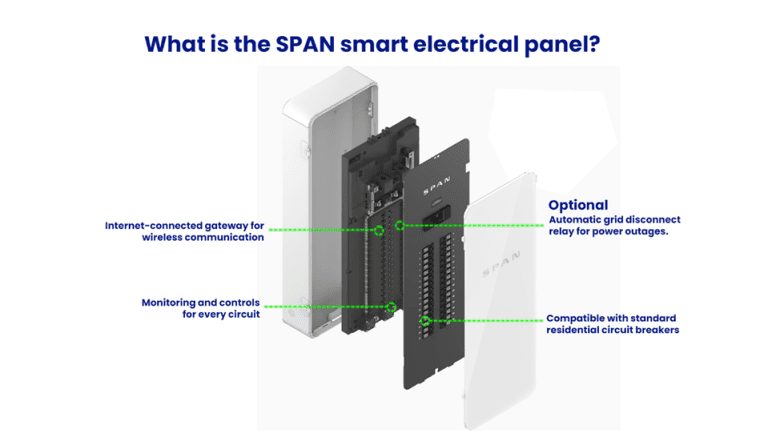 What is the SPAN smart electrical panel?

Internet-connected gateway for wireless communication

Monitoring and controls for every circuit

SPAN

SPAN

Optional
Automatic grid disconnect relay for power outages.

Compatible with standard residential circuit breakers